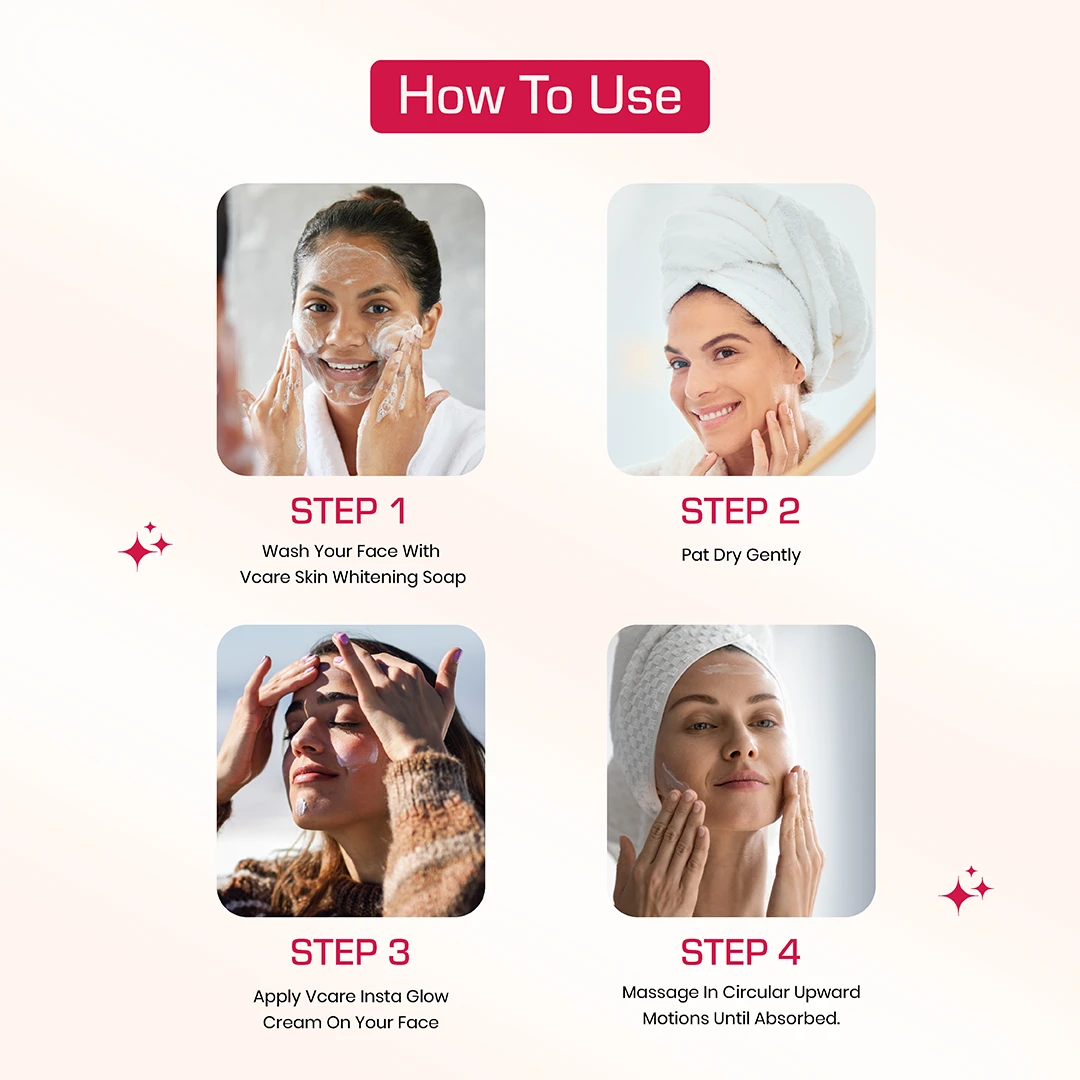 How To Use

STEP 1
Wash Your Face With Vcare Skin Whitening Soap

STEP 2
Pat Dry Gently

STEP 3
Apply Vcare Insta Glow Cream On Your Face

STEP 4
Massage In Circular Upward Motions Until Absorbed.